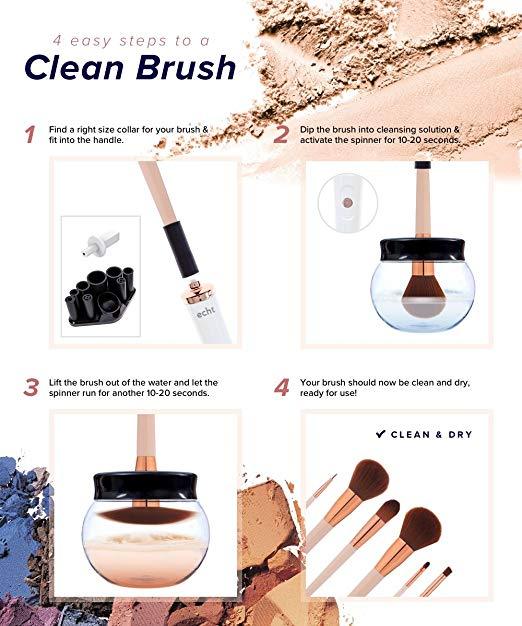 4 easy steps to a
Clean Brush

1 Find a right size collar for your brush & fit into the handle.

echt

2 Dip the brush into cleansing solution & activate the spinner for 10-20 seconds.

3 Lift the brush out of the water and let the spinner run for another 10-20 seconds.

4 Your brush should now be clean and dry, ready for use!

✔ CLEAN & DRY