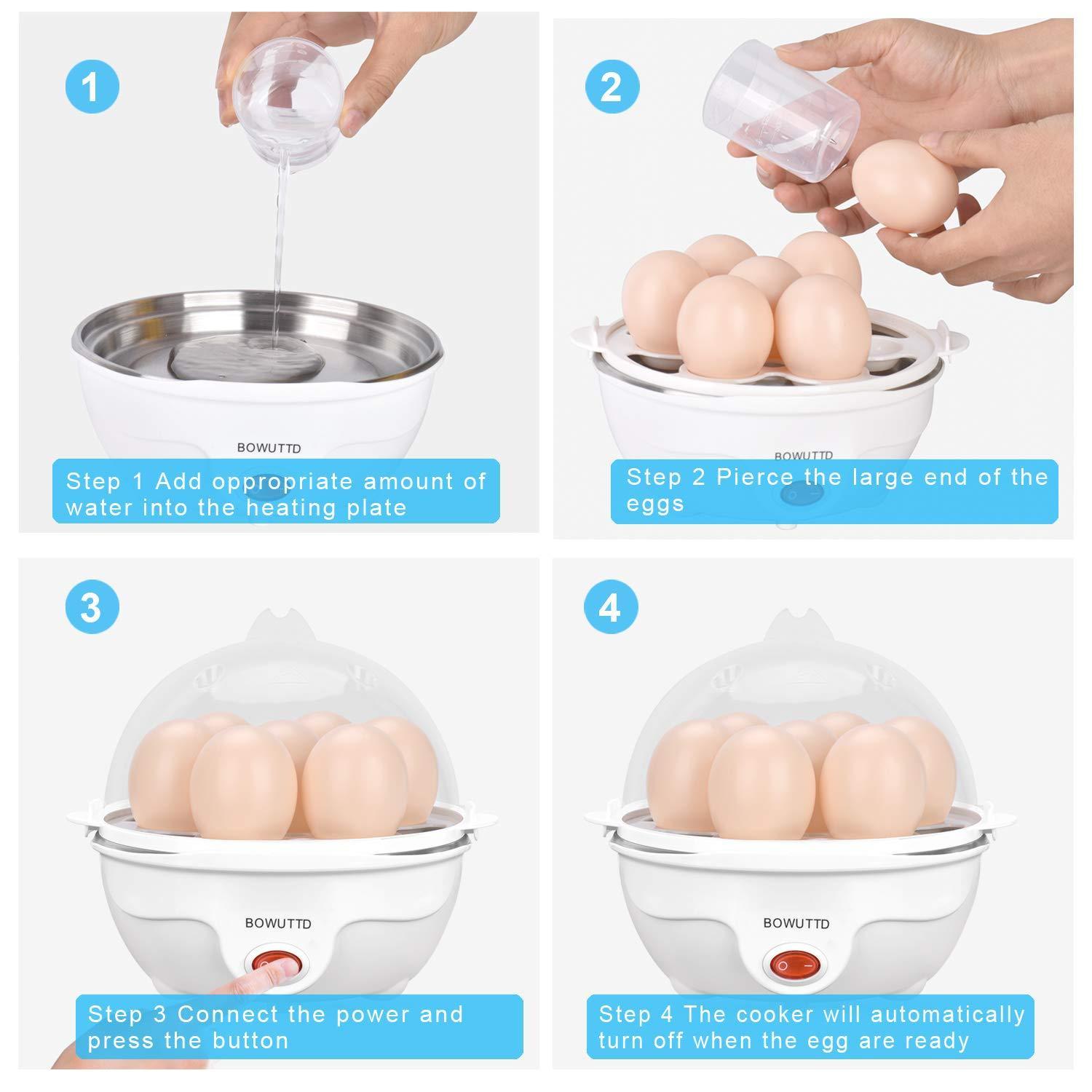 1

BOWUTTD

Step 1 Add oppropriate amount of water into the heating plate

2

BOWUTTD

Step 2 Pierce the large end of the eggs

3

BOWUTTD

Step 3 Connect the power and press the button

4

BOWUTTD

Step 4 The cooker will automatically turn off when the egg are ready